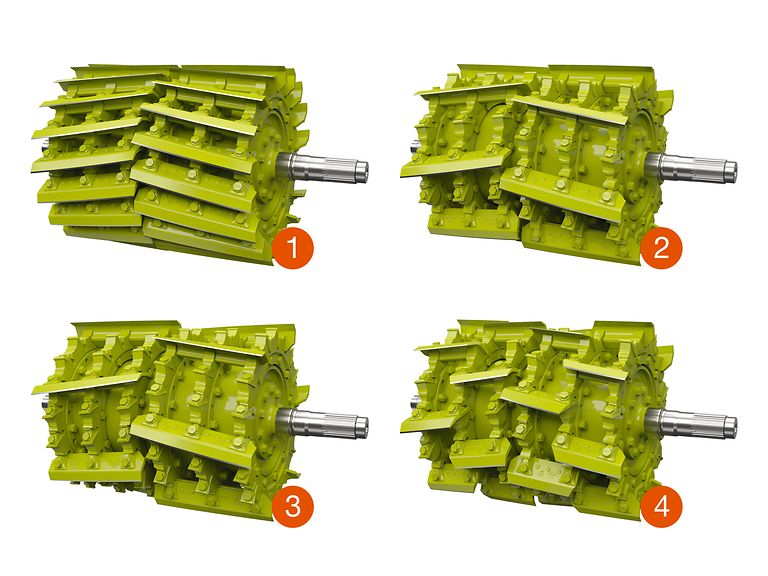 1
2
3
4